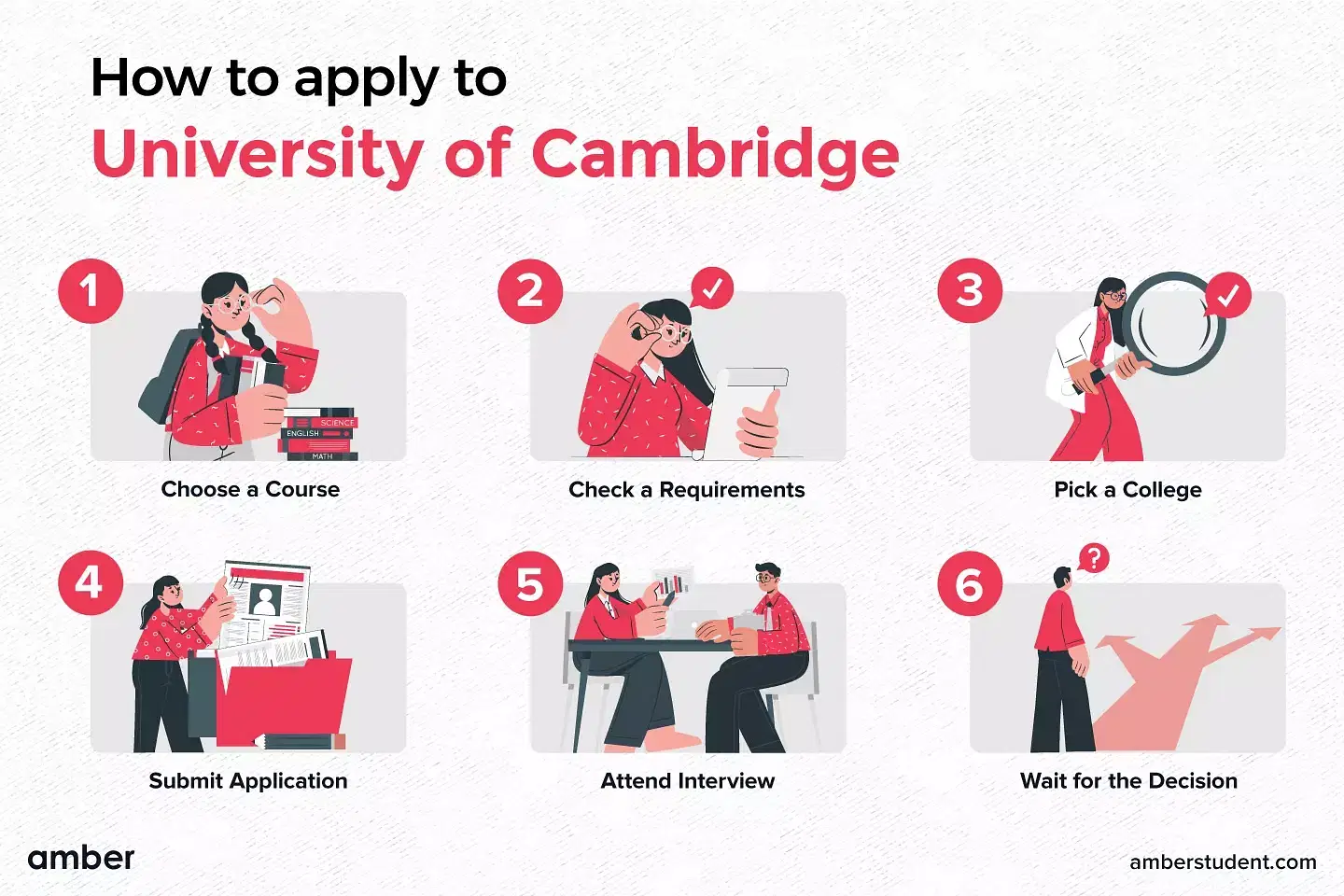 How to apply to
University of Cambridge

1
SCIENCE
ENGLISH
MATH
Choose a Course

2
Check a Requirements

3
Pick a College

4
Submit Application

5
Attend Interview

6
?
Wait for the Decision

amber

amberstudent.com